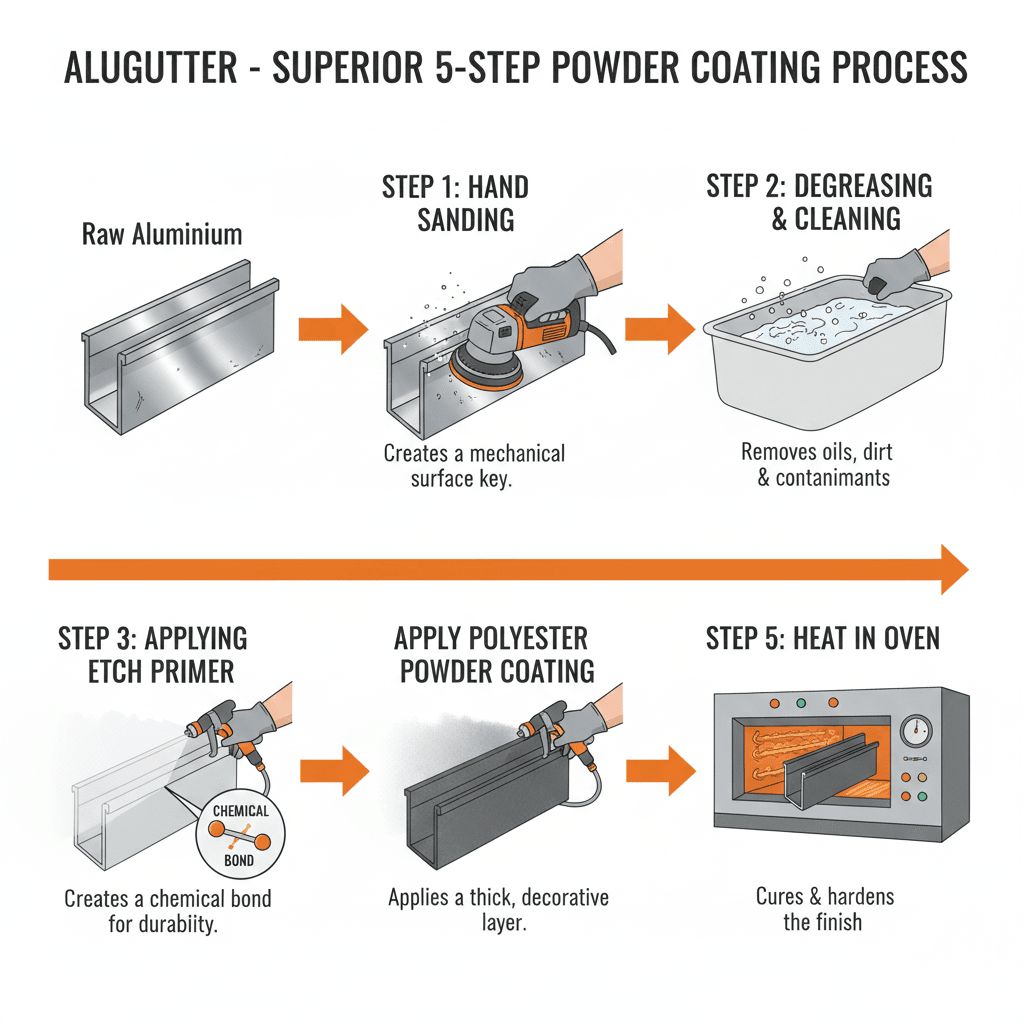 ALUGUTTER - SUPERIOR 5-STEP POWDER COATING PROCESS

Raw Aluminium

STEP 1: HAND SANDING

Creates a mechanical surface key.

STEP 2: DEGREASING & CLEANING

Removes oils, dirt & contanimants

STEP 3: APPLYING ETCH PRIMER

CHEMICAL BOND

Creates a chemical bond for durabiity.

APPLY POLYESTER POWDER COATING

Applies a thick, decorative layer.

STEP 5: HEAT IN OVEN

Cures & hardens the finish